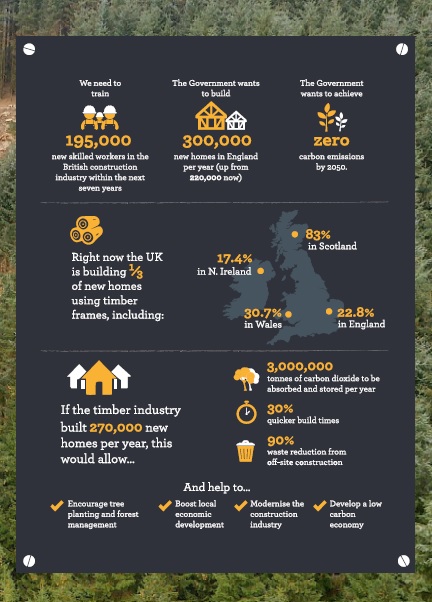 We need to train

195,000

new skilled workers in the British construction industry within the next seven years

The Government wants to build

300,000

new homes in England per year (up from 220,000 now)

The Government wants to achieve

zero

carbon emissions by 2050.

Right now the UK is building $\frac{1}{3}$ of new homes using timber frames, including:

83% in Scotland

17.4% in N. Ireland

30.7% in Wales

22.8% in England

If the timber industry built 270,000 new homes per year, this would allow...

3,000,000 tonnes of carbon dioxide to be absorbed and stored per year

30% quicker build times

90% waste reduction from off-site construction

And help to...

Encourage tree planting and forest management

Boost local economic development

Modernise the construction industry

Develop a low carbon economy